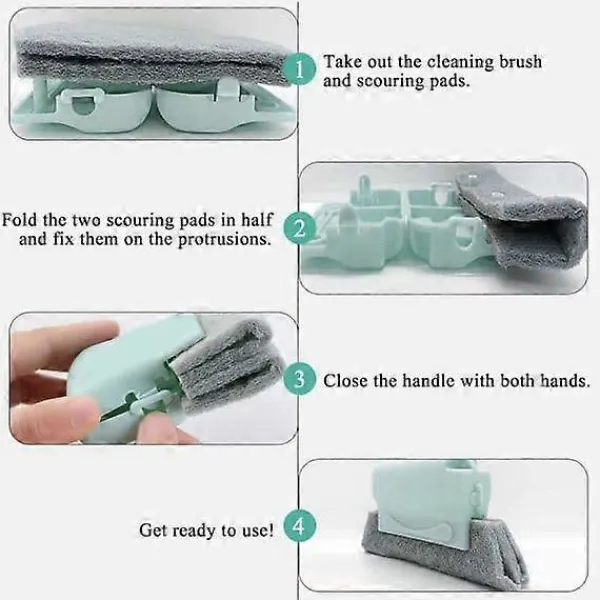 1 Take out the cleaning brush and scouring pads.

Fold the two scouring pads in half and fix them on the protrusions. 2

3 Close the handle with both hands.

Get ready to use! 4