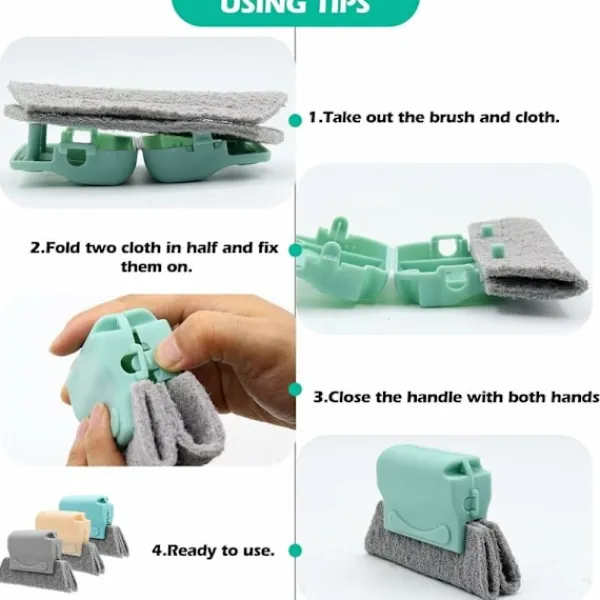 USING TIPS

1.Take out the brush and cloth.

2.Fold two cloth in half and fix them on.

3.Close the handle with both hands

4.Ready to use.