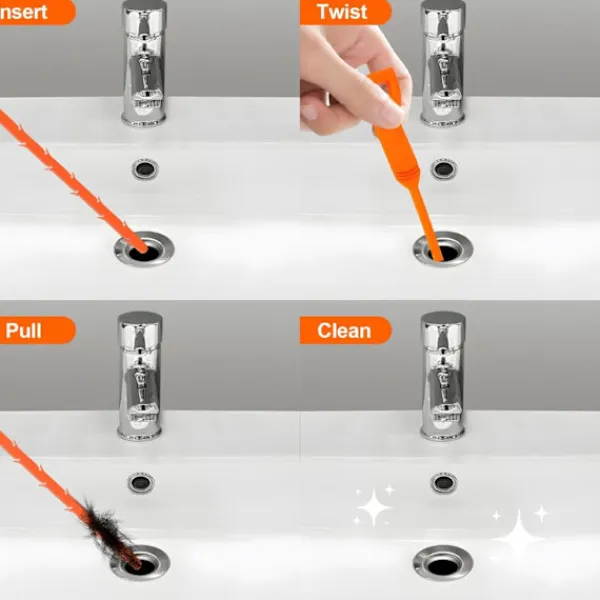 nsert

Twist

Pull

Clean