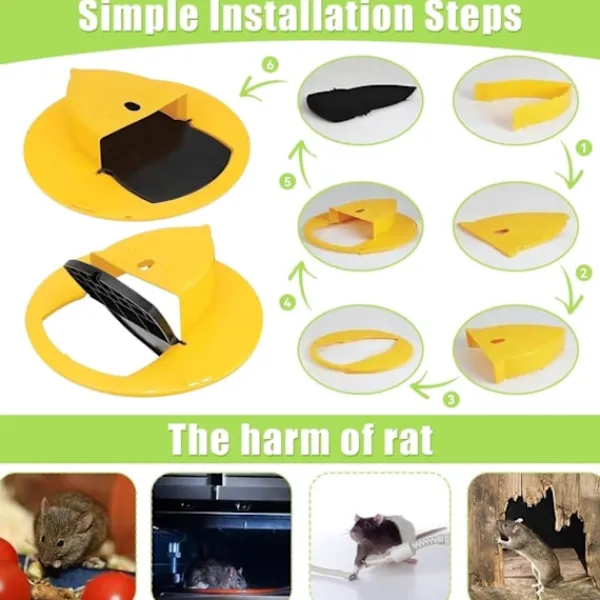 Simple Installation Steps

6

1

5

2

4

3

The harm of rat