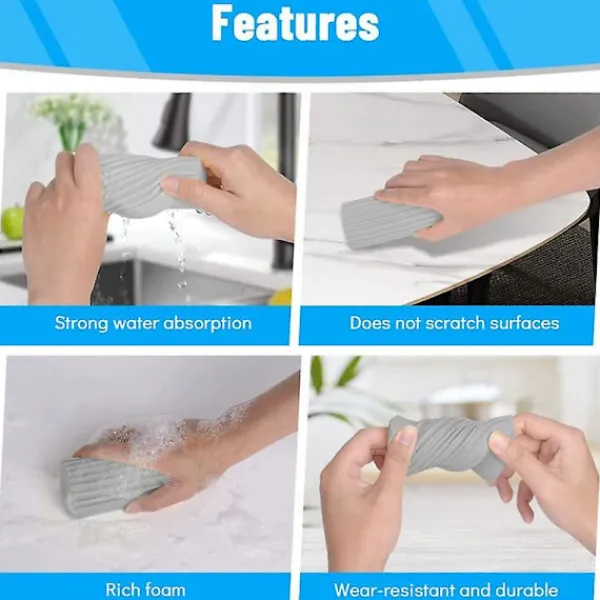 Features

Strong water absorption

Does not scratch surfaces

Rich foam

Wear-resistant and durable