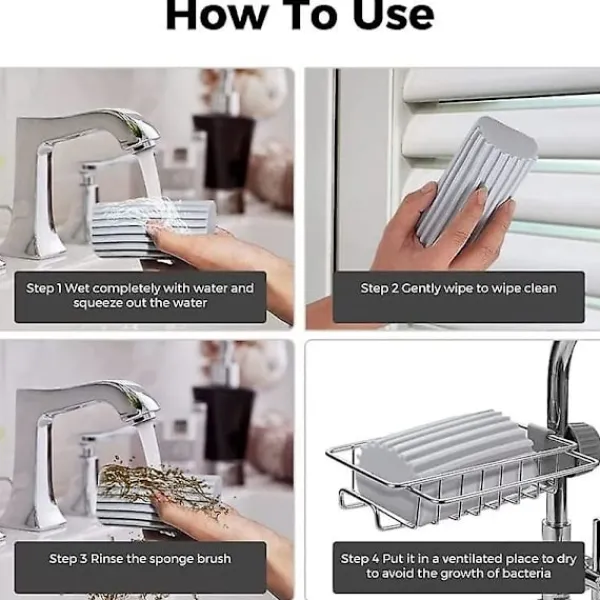 How To Use

Step 1 Wet completely with water and squeeze out the water

Step 2 Gently wipe to wipe clean

Step 3 Rinse the sponge brush

Step 4 Put it in a ventilated place to dry to avoid the growth of bacteria