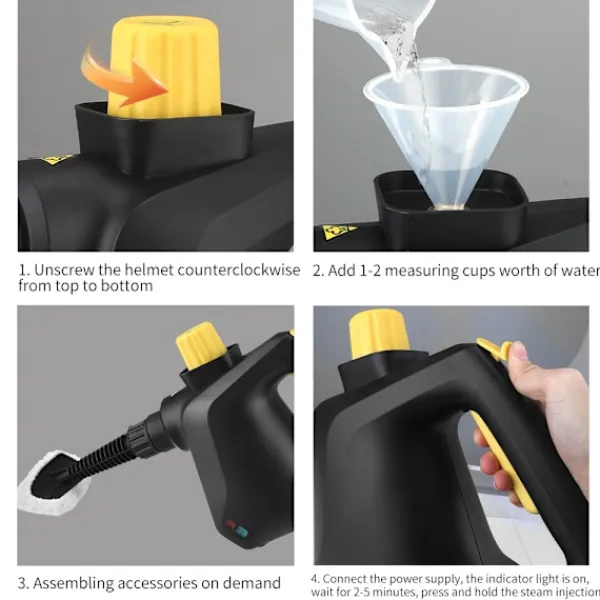 1. Unscrew the helmet counterclockwise from top to bottom

2. Add 1-2 measuring cups worth of water

3. Assembling accessories on demand

4. Connect the power supply, the indicator light is on, wait for 2-5 minutes, press and hold the steam injection