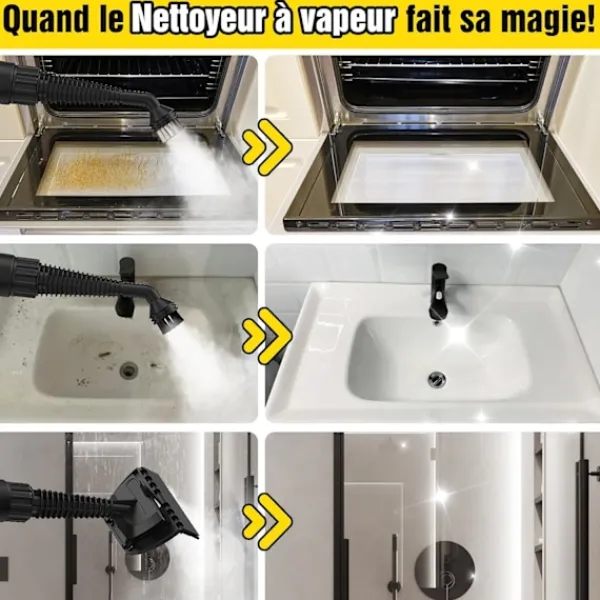 Quand le Nettoyeur à vapeur fait sa magie!