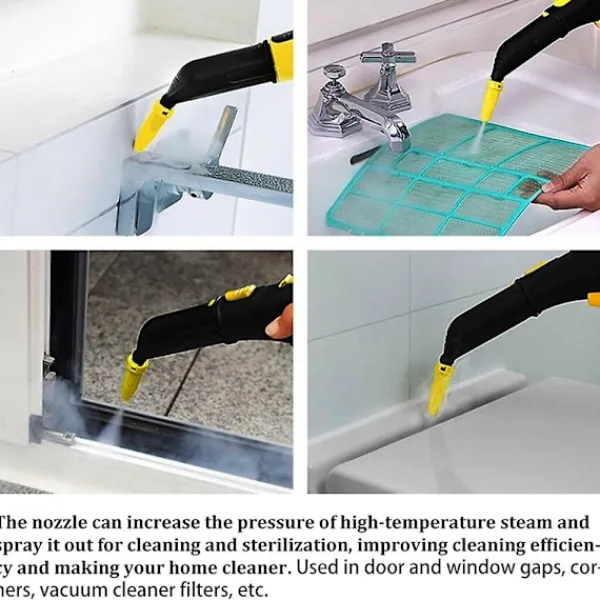 The nozzle can increase the pressure of high-temperature steam and spray it out for cleaning and sterilization, improving cleaning efficiency and making your home cleaner. Used in door and window gaps, corners, vacuum cleaner filters, etc.