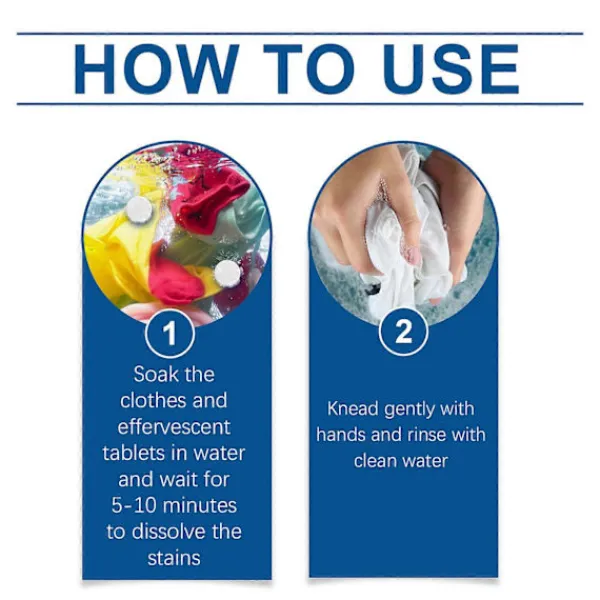 HOW TO USE

1

Soak the clothes and effervescent tablets in water and wait for 5-10 minutes to dissolve the stains

2

Knead gently with hands and rinse with clean water