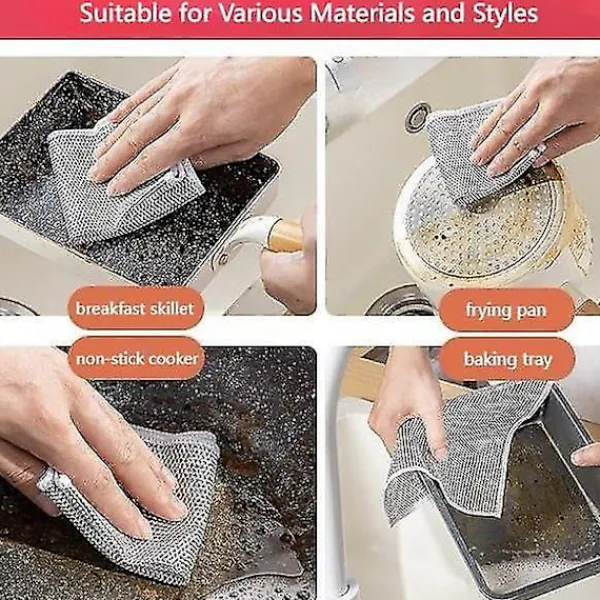 Suitable for Various Materials and Styles

breakfast skillet

frying pan

non-stick cooker

baking tray