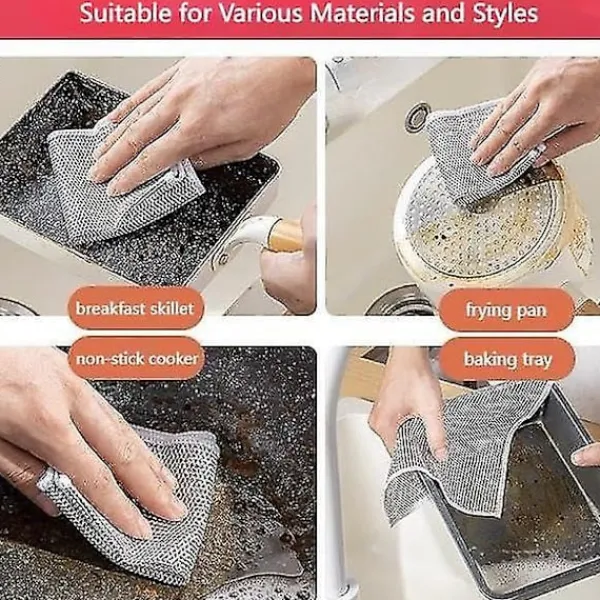 Suitable for Various Materials and Styles

breakfast skillet

frying pan

non-stick cooker

baking tray