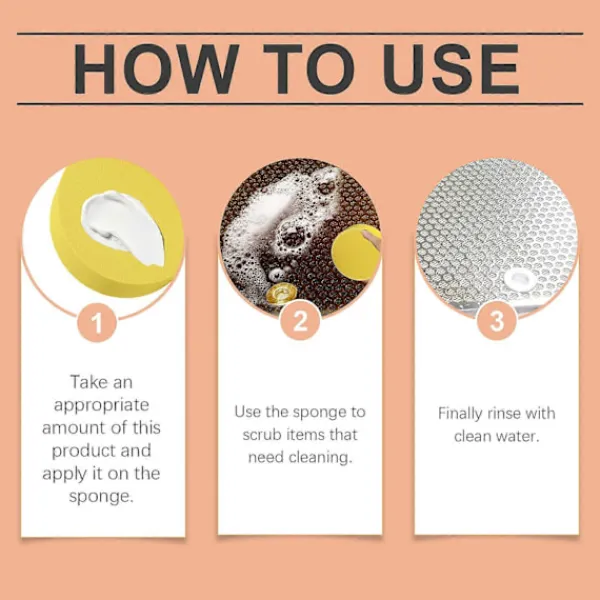 HOW TO USE

1

Take an appropriate amount of this product and apply it on the sponge.

2

Use the sponge to scrub items that need cleaning.

3

Finally rinse with clean water.