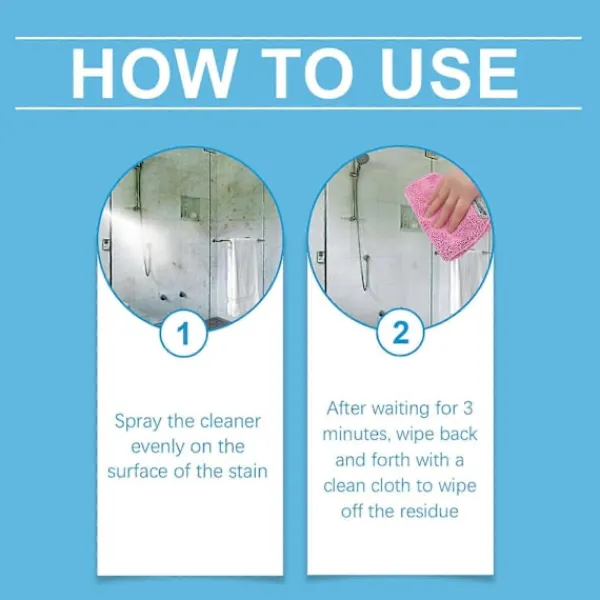 HOW TO USE

1

Spray the cleaner evenly on the surface of the stain

2

After waiting for 3 minutes, wipe back and forth with a clean cloth to wipe off the residue