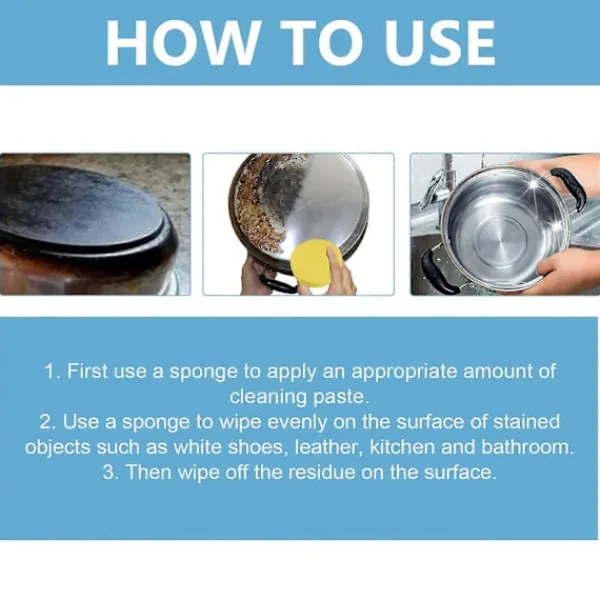 HOW TO USE

1. First use a sponge to apply an appropriate amount of cleaning paste.
2. Use a sponge to wipe evenly on the surface of stained objects such as white shoes, leather, kitchen and bathroom.
3. Then wipe off the residue on the surface.