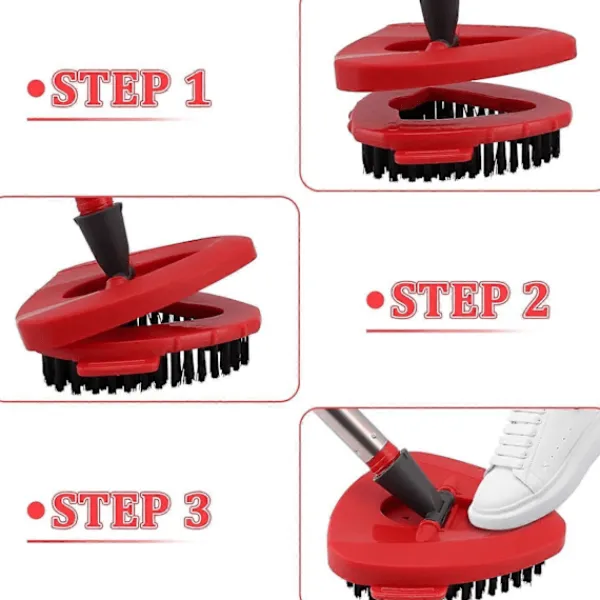 •STEP 1

•STEP 2

•STEP 3