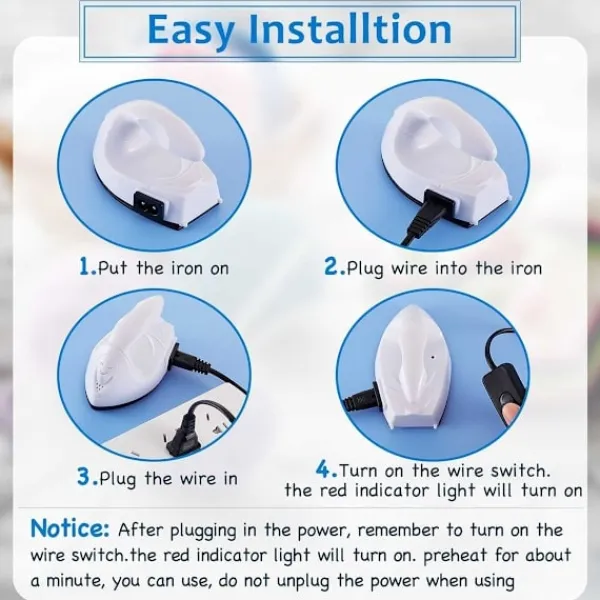 Easy Installtion

1.Put the iron on

2.Plug wire into the iron

3.Plug the wire in

4.Turn on the wire switch. the red indicator light will turn on

Notice: After plugging in the power, remember to turn on the wire switch.the red indicator light will turn on. preheat for about a minute, you can use, do not unplug the power when using