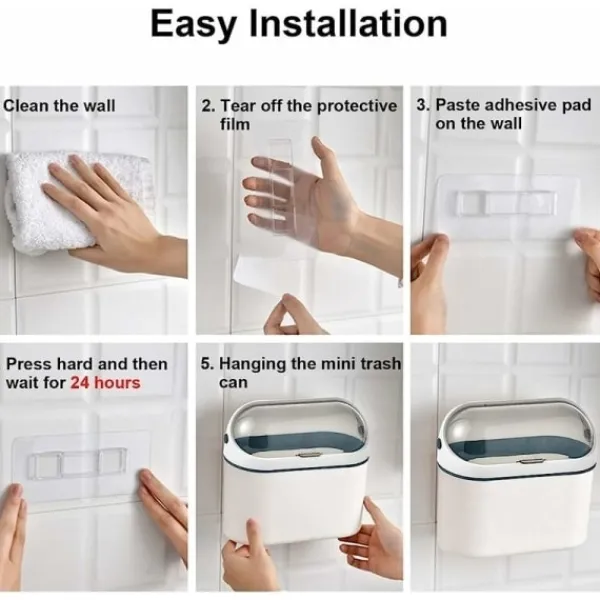 Easy Installation

Clean the wall

2. Tear off the protective film

3. Paste adhesive pad on the wall

Press hard and then wait for 24 hours

5. Hanging the mini trash can