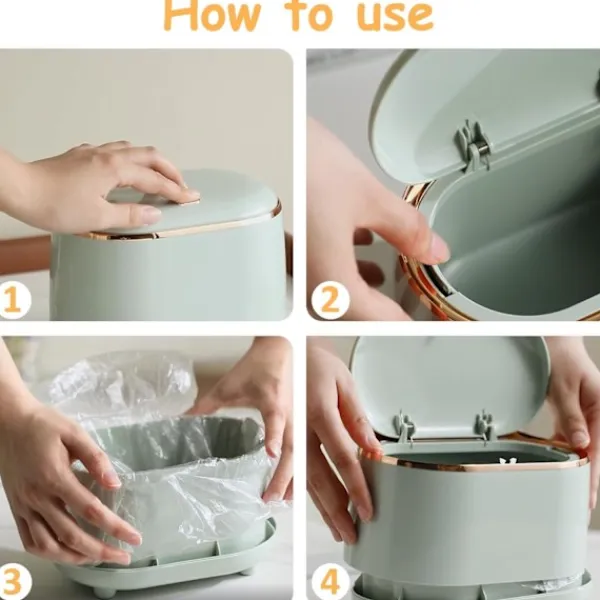 How to use

1

2

3

4