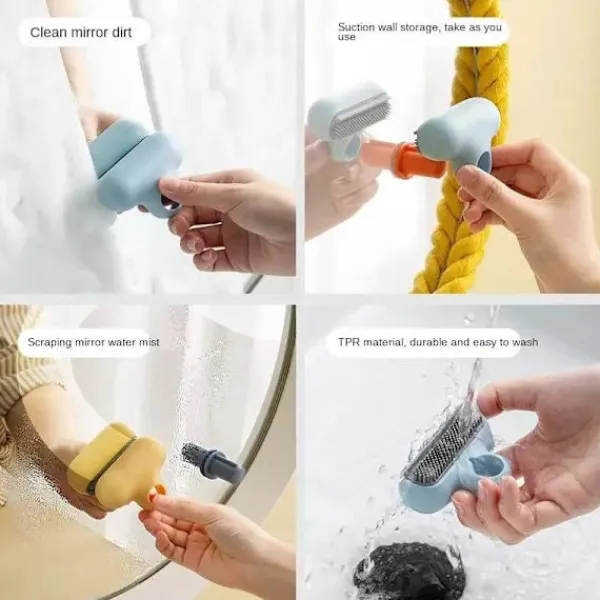 Clean mirror dirt

Suction wall storage, take as you use

Scraping mirror water mist

TPR material, durable and easy to wash