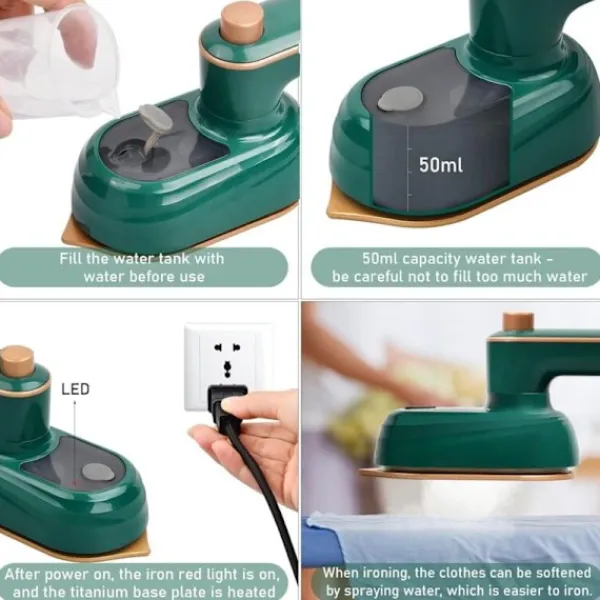 Fill the water tank with water before use

50ml

50ml capacity water tank - be careful not to fill too much water

LED

After power on, the iron red light is on, and the titanium base plate is heated

When ironing, the clothes can be softened by spraying water, which is easier to iron.