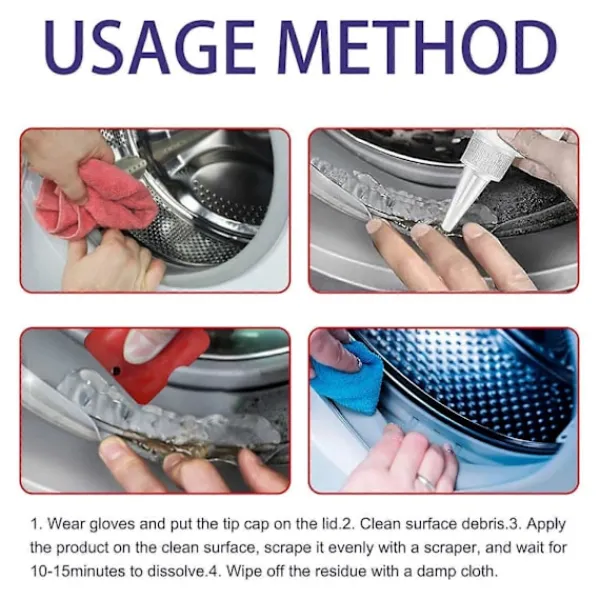 USAGE METHOD

1. Wear gloves and put the tip cap on the lid.2. Clean surface debris.3. Apply the product on the clean surface, scrape it evenly with a scraper, and wait for 10-15minutes to dissolve.4. Wipe off the residue with a damp cloth.