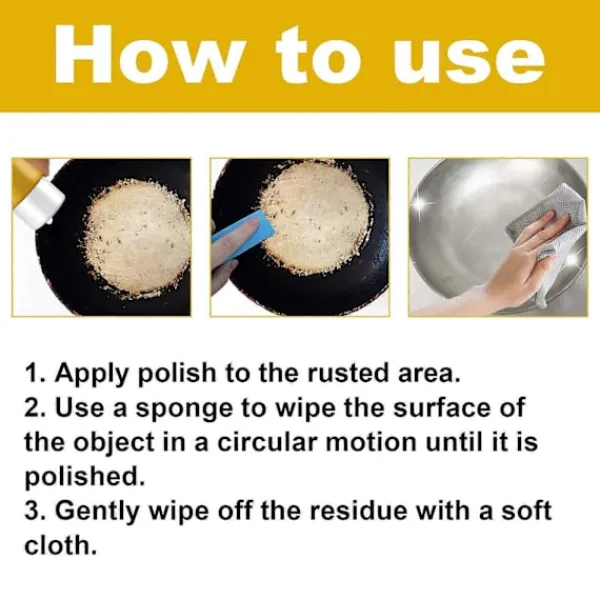 How to use

1. Apply polish to the rusted area.
2. Use a sponge to wipe the surface of the object in a circular motion until it is polished.
3. Gently wipe off the residue with a soft cloth.