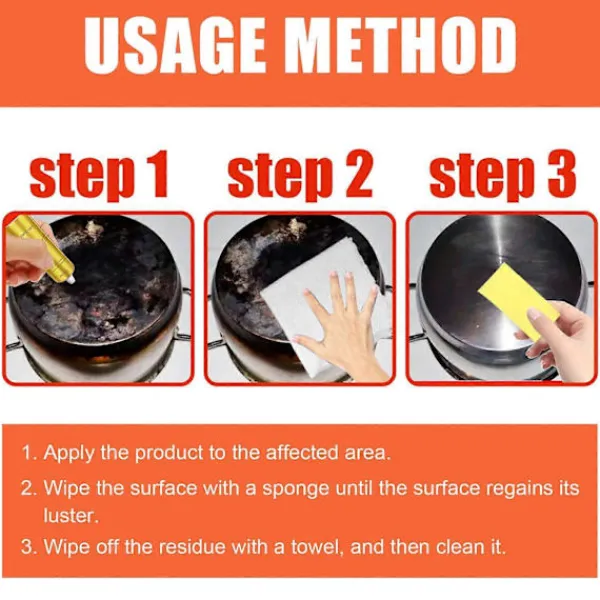 USAGE METHOD

step 1

step 2

step 3

1. Apply the product to the affected area.

2. Wipe the surface with a sponge until the surface regains its luster.

3. Wipe off the residue with a towel, and then clean it.