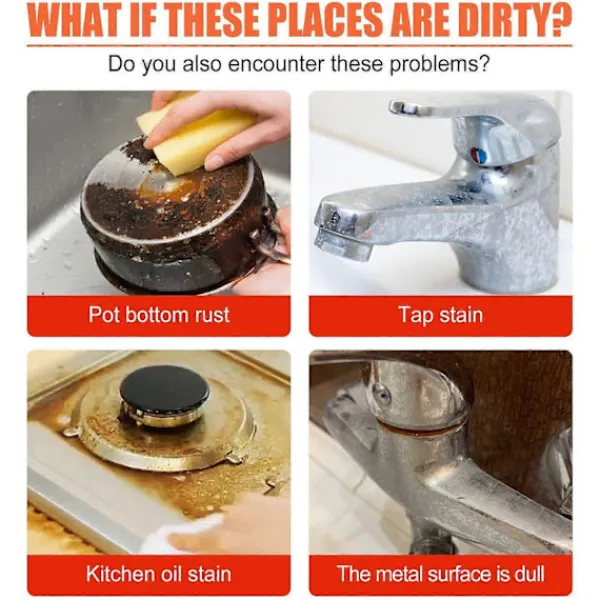 WHAT IF THESE PLACES ARE DIRTY?

Do you also encounter these problems?

Pot bottom rust

Tap stain

Kitchen oil stain

The metal surface is dull