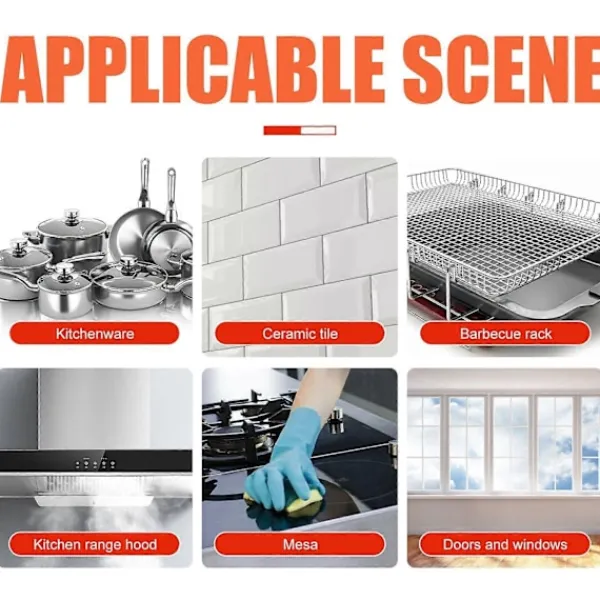 APPLICABLE SCENE

Kitchenware

Ceramic tile

Barbecue rack

Kitchen range hood

Mesa

Doors and windows