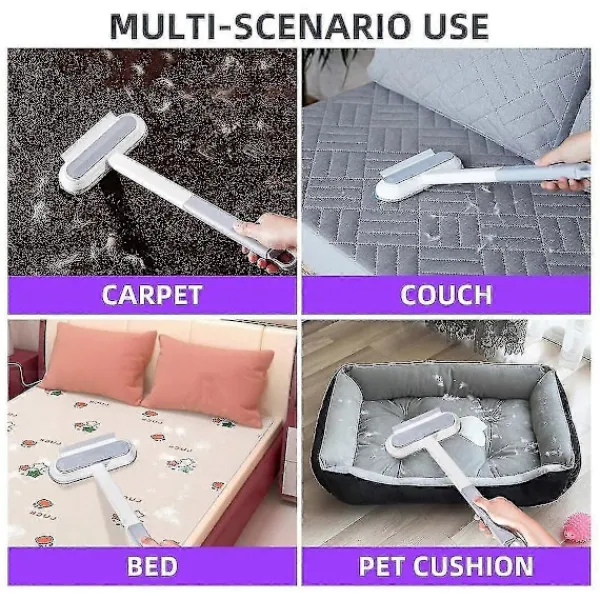 MULTI-SCENARIO USE

CARPET

COUCH

BED

PET CUSHION