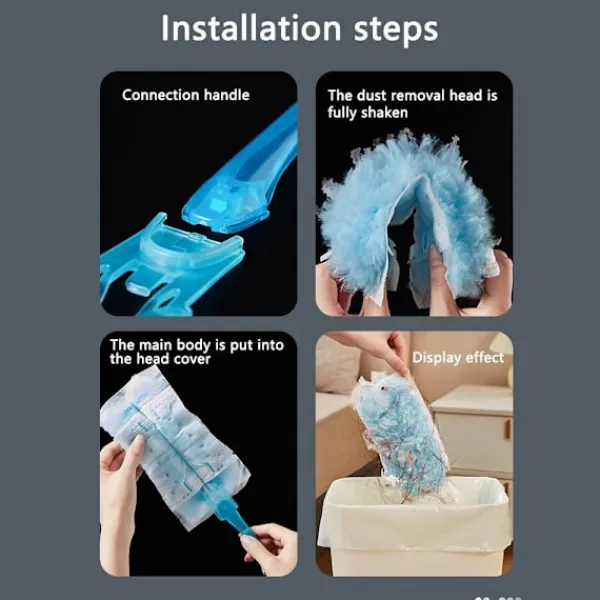 Installation steps

Connection handle

The dust removal head is fully shaken

The main body is put into the head cover

Display effect