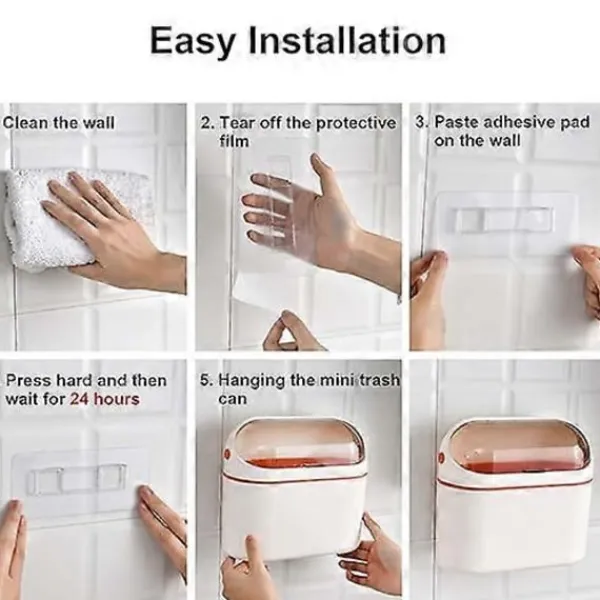 Easy Installation

Clean the wall

2. Tear off the protective film

3. Paste adhesive pad on the wall

Press hard and then wait for 24 hours

5. Hanging the mini trash can