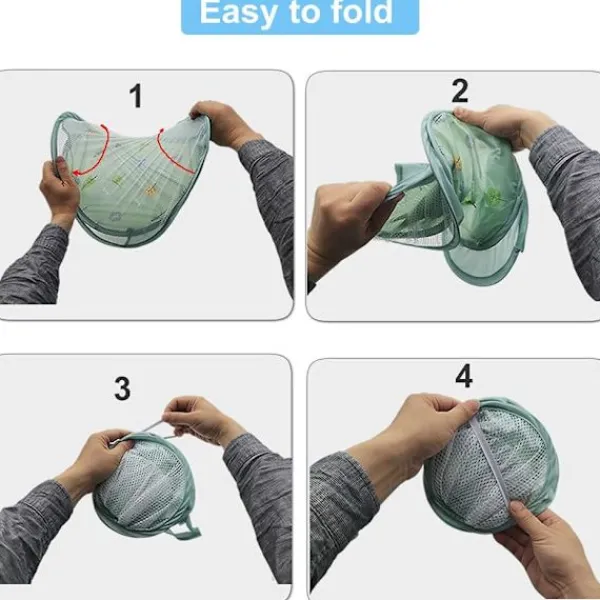 Easy to fold

1

2

3

4