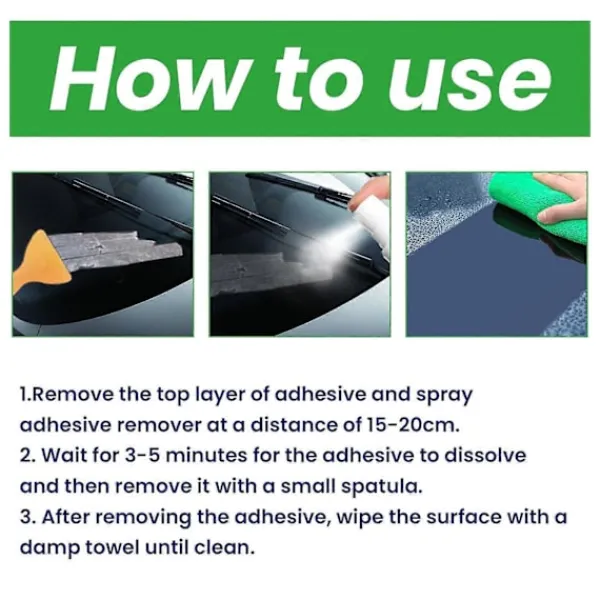 How to use

1.Remove the top layer of adhesive and spray adhesive remover at a distance of 15-20cm.
2. Wait for 3-5 minutes for the adhesive to dissolve and then remove it with a small spatula.
3. After removing the adhesive, wipe the surface with a damp towel until clean.