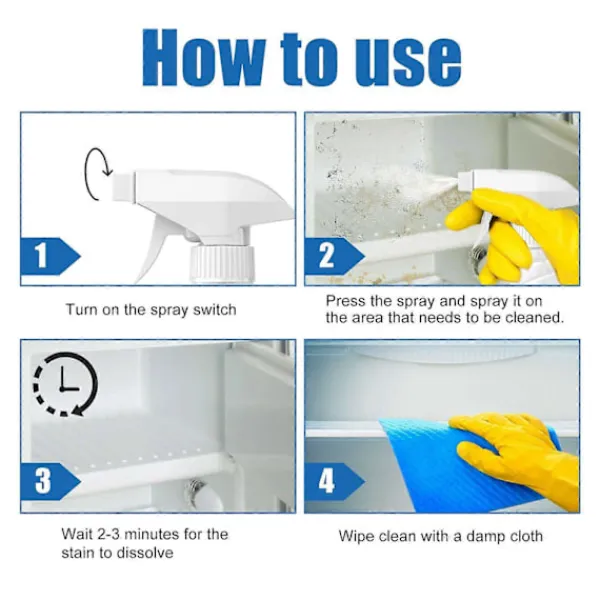 How to use

1

Turn on the spray switch

2

Press the spray and spray it on the area that needs to be cleaned.

3

Wait 2-3 minutes for the stain to dissolve

4

Wipe clean with a damp cloth