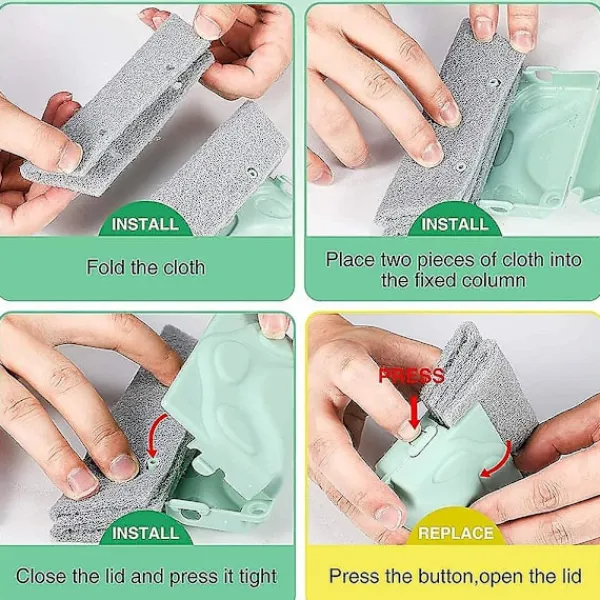 INSTALL

Fold the cloth

INSTALL

Place two pieces of cloth into the fixed column

INSTALL

Close the lid and press it tight

PRESS

REPLACE

Press the button,open the lid