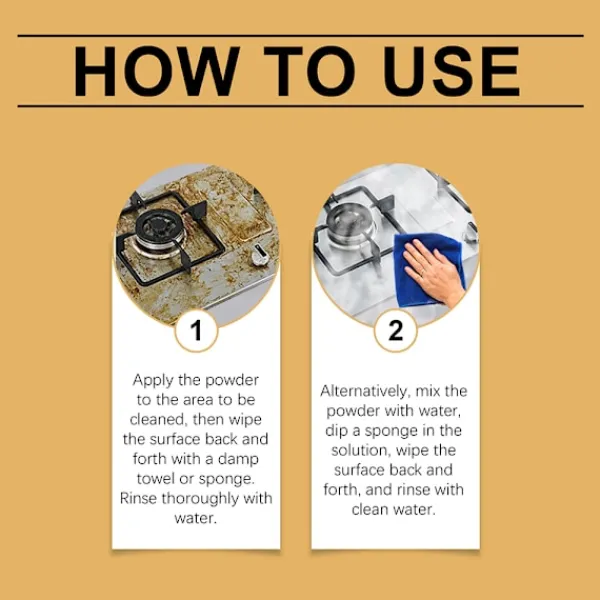 HOW TO USE

1

Apply the powder to the area to be cleaned, then wipe the surface back and forth with a damp towel or sponge. Rinse thoroughly with water.

2

Alternatively, mix the powder with water, dip a sponge in the solution, wipe the surface back and forth, and rinse with clean water.