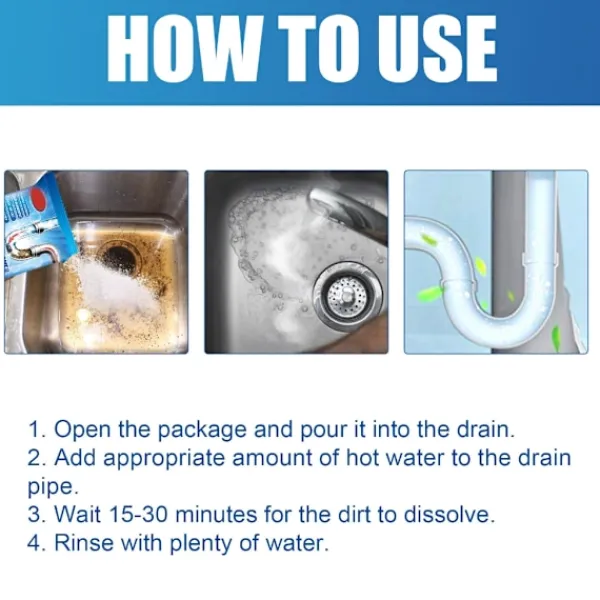 HOW TO USE

1. Open the package and pour it into the drain.
2. Add appropriate amount of hot water to the drain pipe.
3. Wait 15-30 minutes for the dirt to dissolve.
4. Rinse with plenty of water.