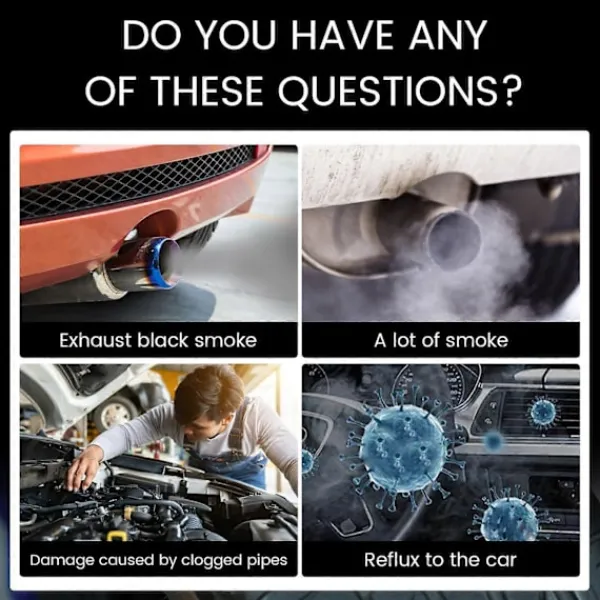 DO YOU HAVE ANY OF THESE QUESTIONS?

Exhaust black smoke

A lot of smoke

Damage caused by clogged pipes

Reflux to the car