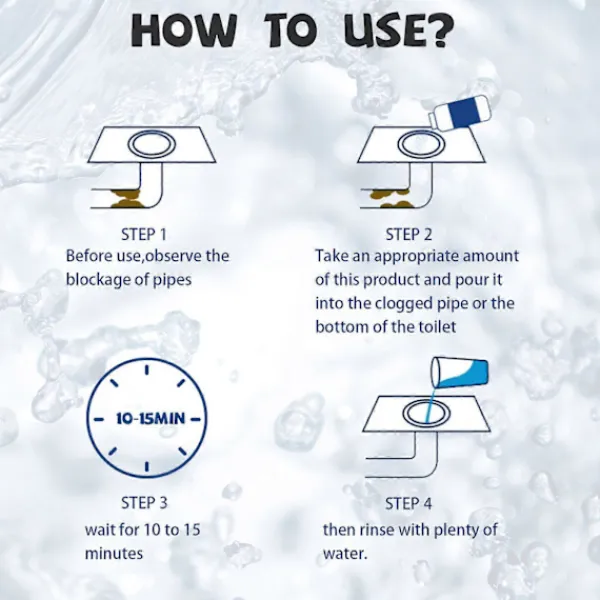 HOW TO USE?

STEP 1
Before use,observe the blockage of pipes

STEP 2
Take an appropriate amount of this product and pour it into the clogged pipe or the bottom of the toilet

10-15MIN

STEP 3
wait for 10 to 15 minutes

STEP 4
then rinse with plenty of water.