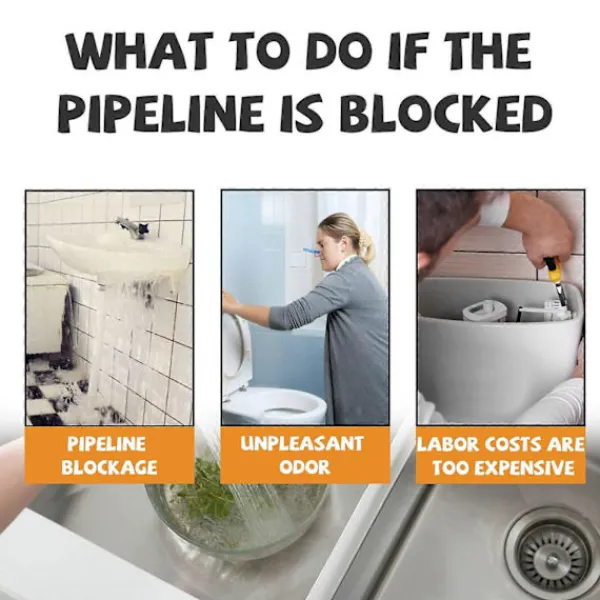 WHAT TO DO IF THE PIPELINE IS BLOCKED

PIPELINE BLOCKAGE

UNPLEASANT ODOR

LABOR COSTS ARE TOO EXPENSIVE