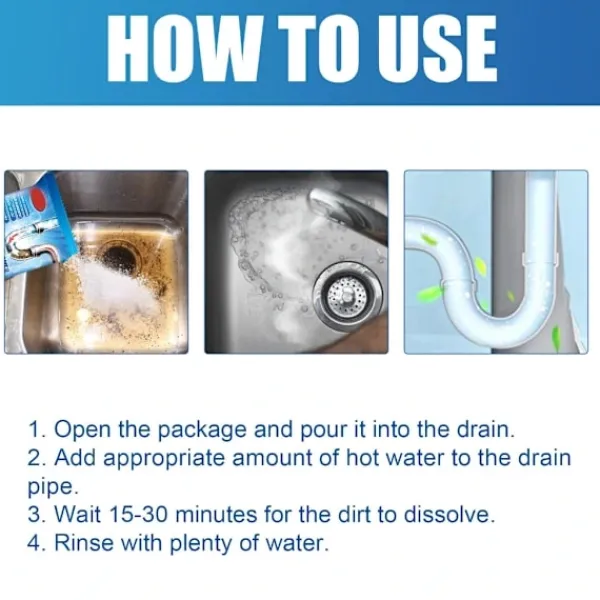 HOW TO USE

1. Open the package and pour it into the drain.
2. Add appropriate amount of hot water to the drain pipe.
3. Wait 15-30 minutes for the dirt to dissolve.
4. Rinse with plenty of water.