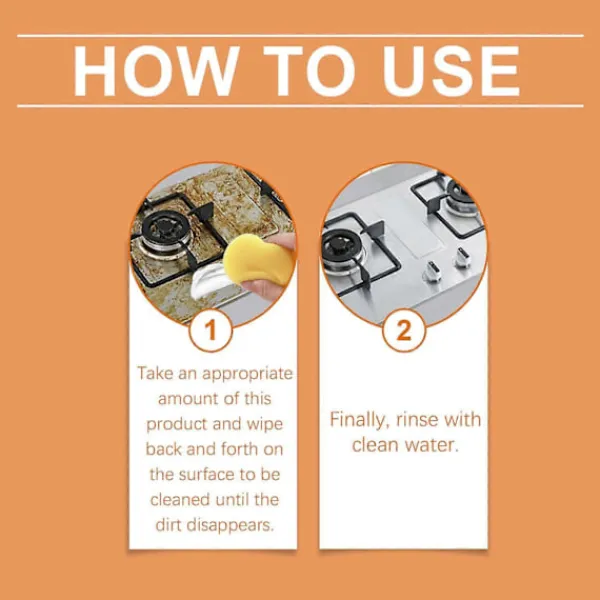 HOW TO USE

1

Take an appropriate amount of this product and wipe back and forth on the surface to be cleaned until the dirt disappears.

2

Finally, rinse with clean water.