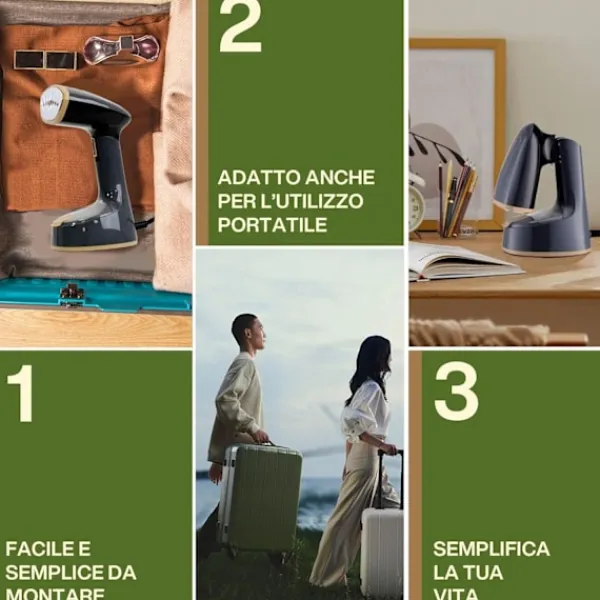 2

ADATTO ANCHE PER L'UTILIZZO PORTATILE

1

FACILE E SEMPLICE DA MONTARE

3

SEMPLIFICA LA TUA VITA