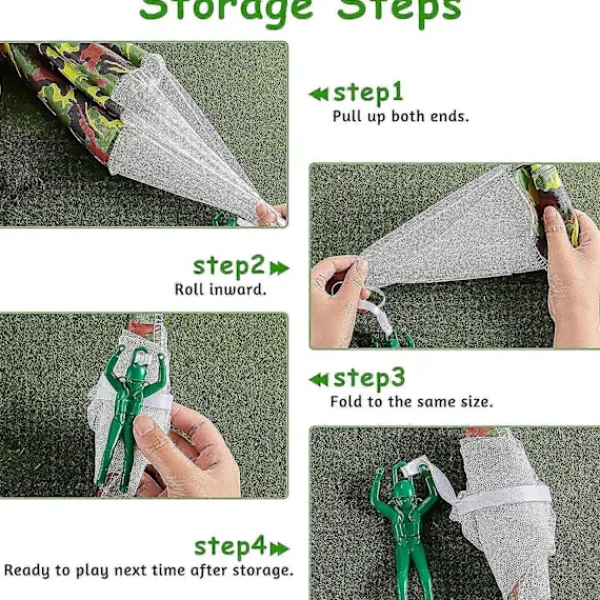 Storage Steps

step1
Pull up both ends.

step2
Roll inward.

step3
Fold to the same size.

step4
Ready to play next time after storage.