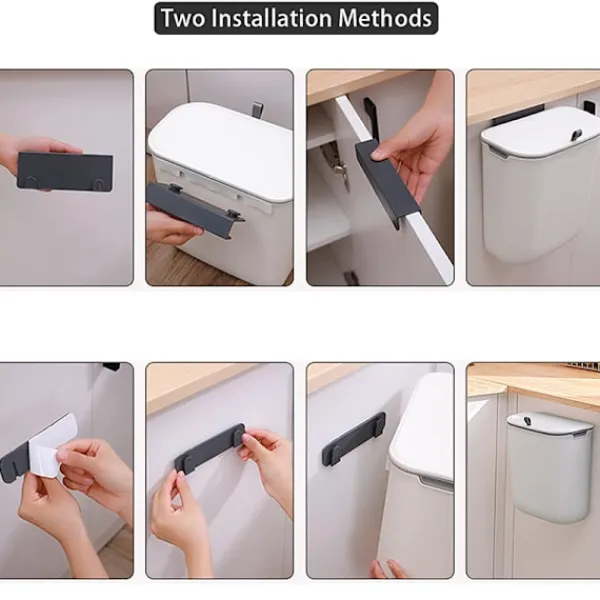 Two Installation Methods