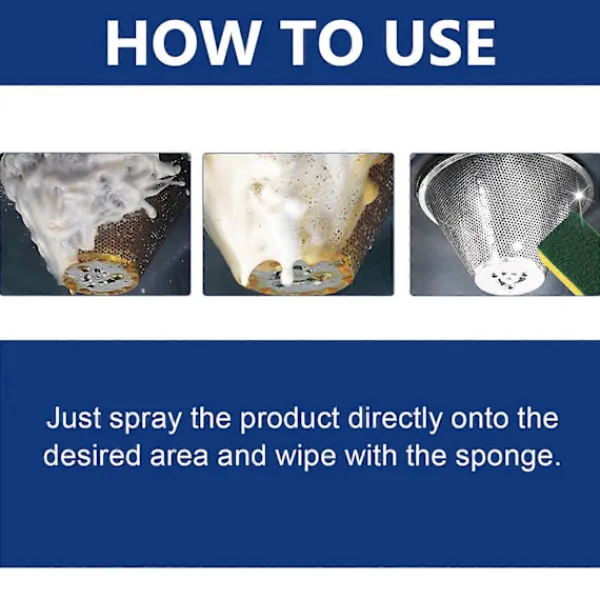 HOW TO USE

Just spray the product directly onto the desired area and wipe with the sponge.