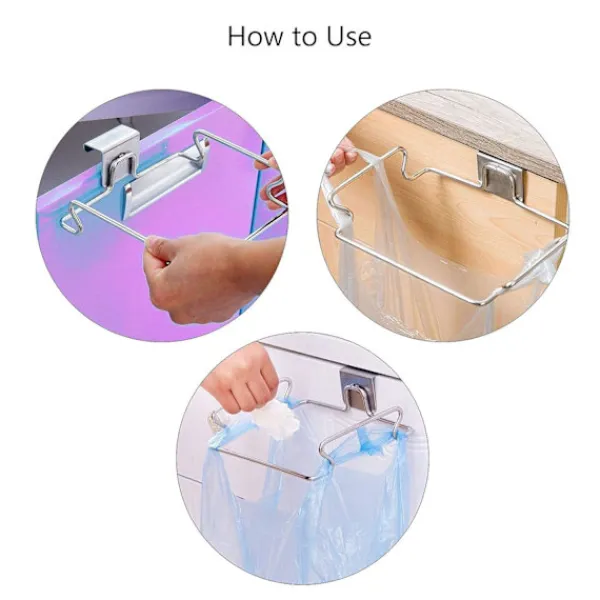 How to Use