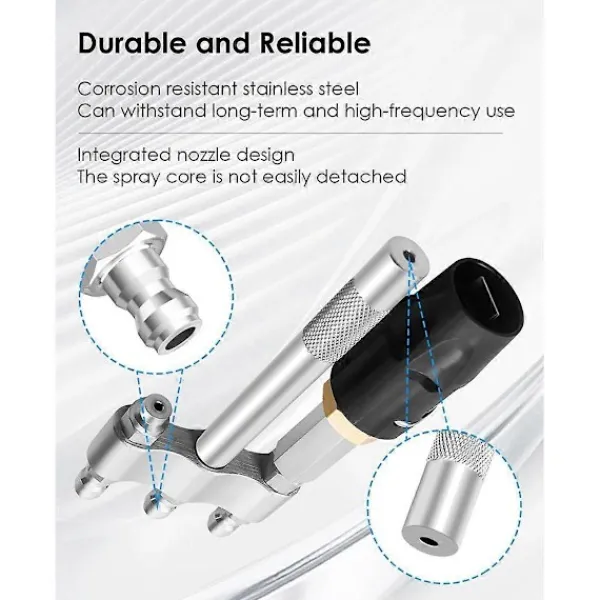 Durable and Reliable

Corrosion resistant stainless steel
Can withstand long-term and high-frequency use

Integrated nozzle design
The spray core is not easily detached