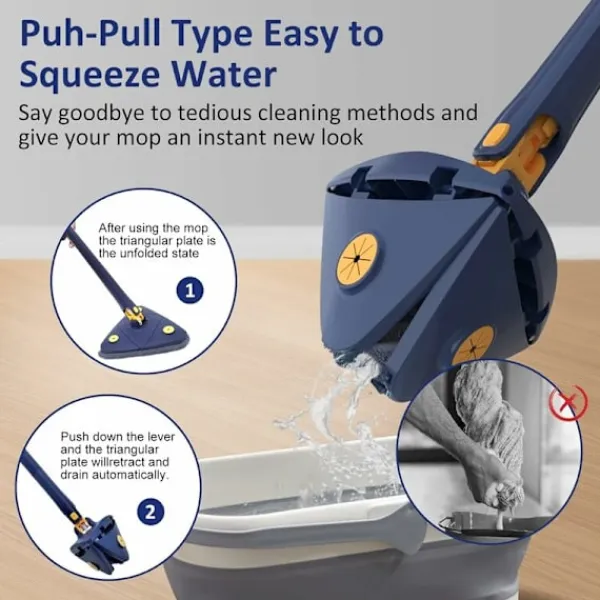 Puh-Pull Type Easy to Squeeze Water

Say goodbye to tedious cleaning methods and give your mop an instant new look

After using the mop the triangular plate is the unfolded state

1

Push down the lever and the triangular plate willretract and drain automatically.

2