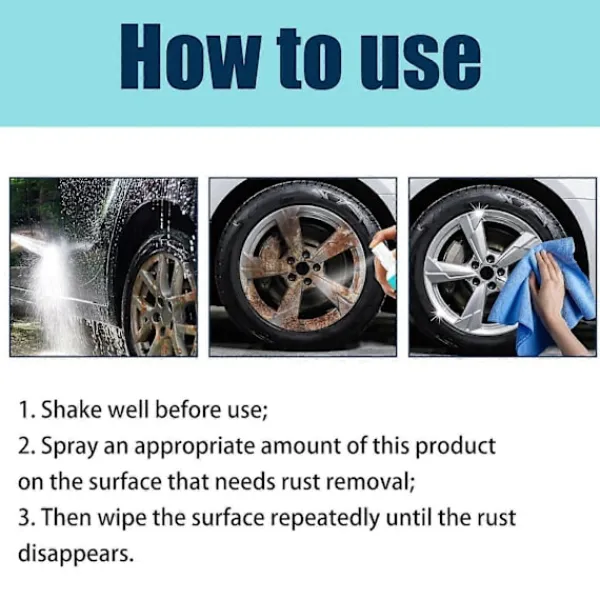 How to use

1. Shake well before use;
2. Spray an appropriate amount of this product on the surface that needs rust removal;
3. Then wipe the surface repeatedly until the rust disappears.