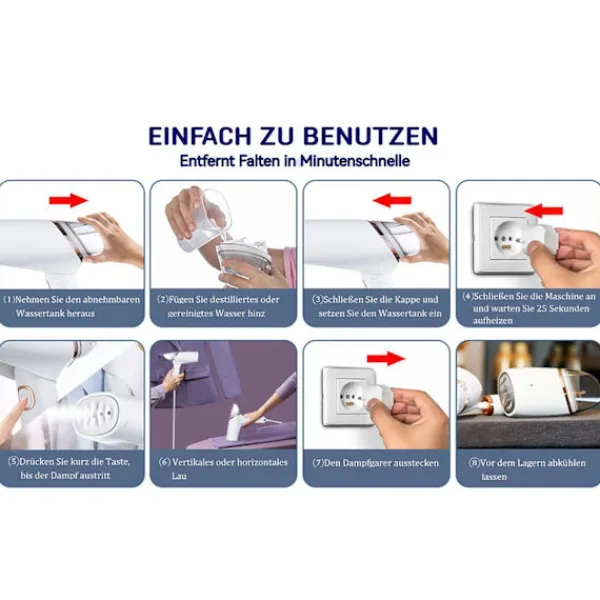 EINFACH ZU BENUTZEN
Entfernt Falten in Minutenschnelle

(1)Nehmen Sie den abnehmbaren Wassertank heraus

(2)Fügen Sie destilliertes oder gereinigtes Wasser hinz

(3)Schließen Sie die Kappe und setzen Sie den Wassertank ein

(4)Schließen Sie die Maschine an und warten Sie 25 Sekunden aufheizen

(5)Drücken Sie kurz die Taste, bis der Dampf austritt

(6) Vertikales oder horizontales Lau

(7)Den Dampfgarer ausstecken

(8)Vor dem Lagern abkühlen lassen