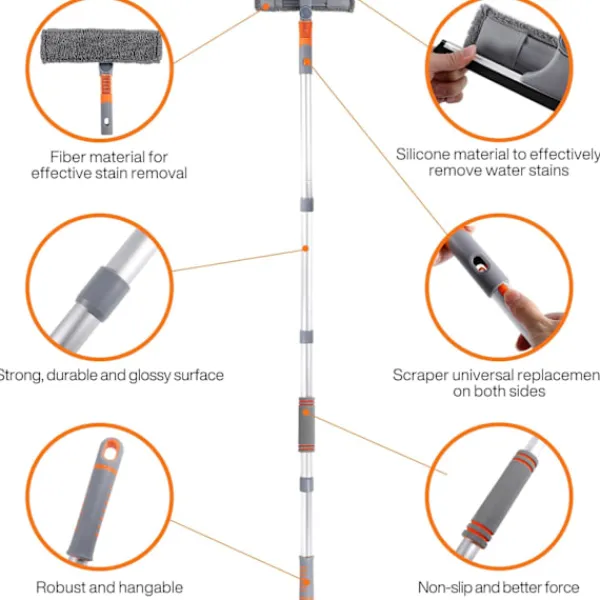 Fiber material for effective stain removal

Silicone material to effectively remove water stains

Strong, durable and glossy surface

Scraper universal replacemen on both sides

Robust and hangable

Non-slip and better force